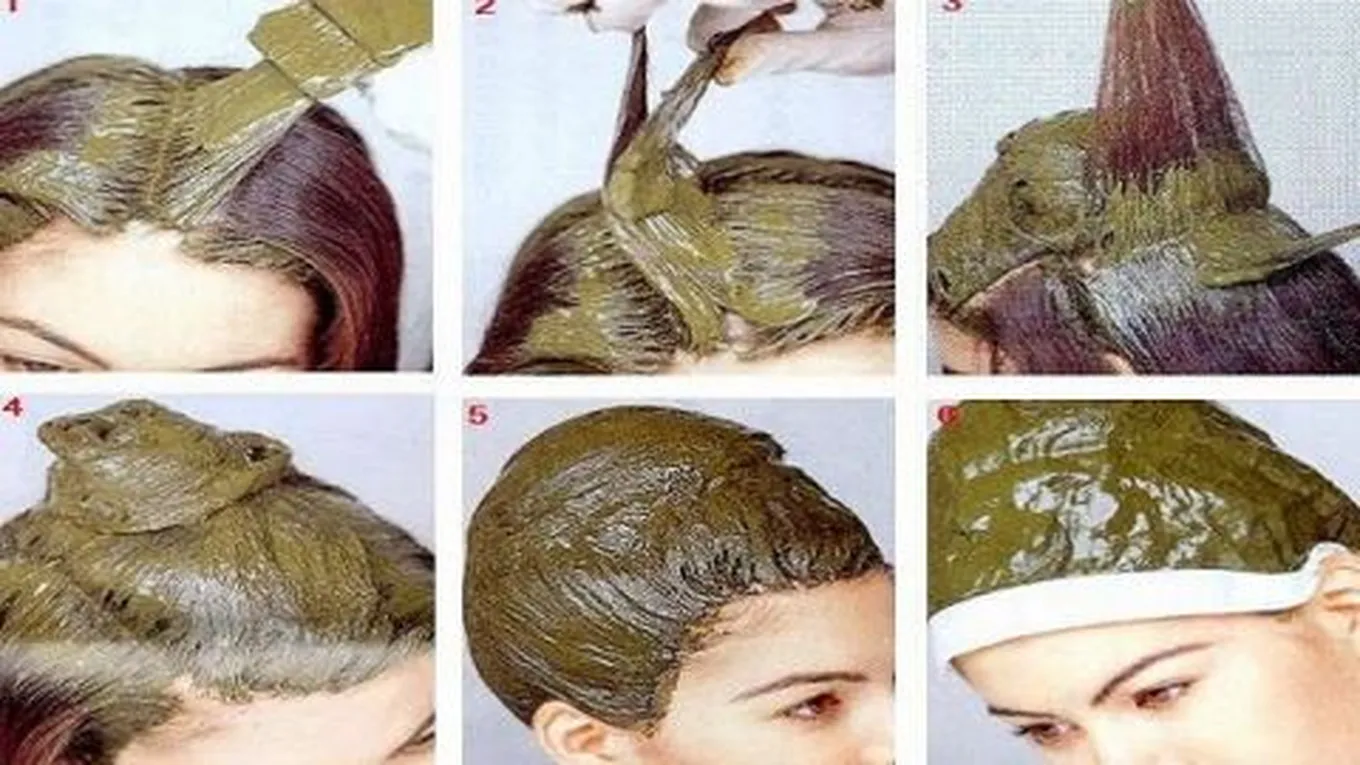 1

2

3

4

5

6