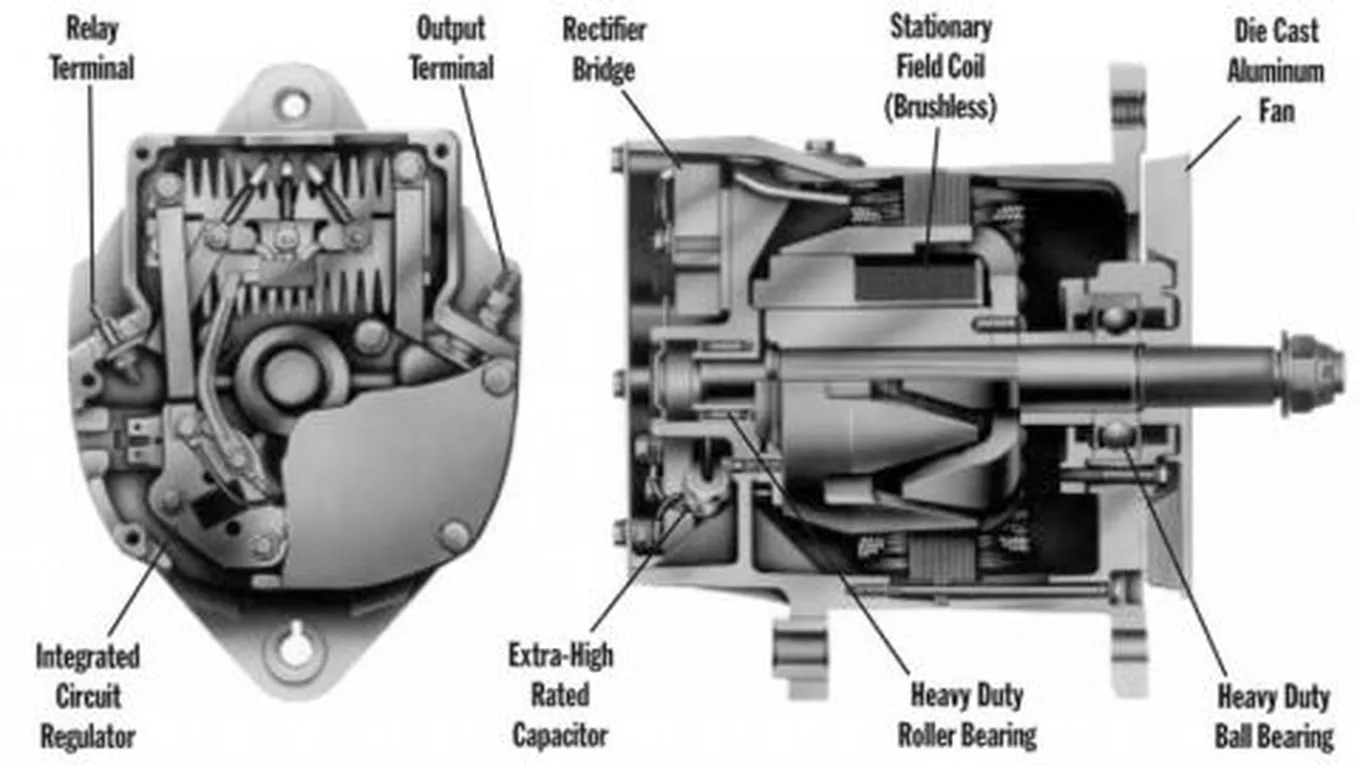 Relay Terminal

Output Terminal

Rectifier Bridge

Stationary Field Coil (Brushless)

Die Cast Aluminum Fan

Integrated Circuit Regulator

Extra-High Rated Capacitor

Heavy Duty Roller Bearing

Heavy Duty Ball Bearing